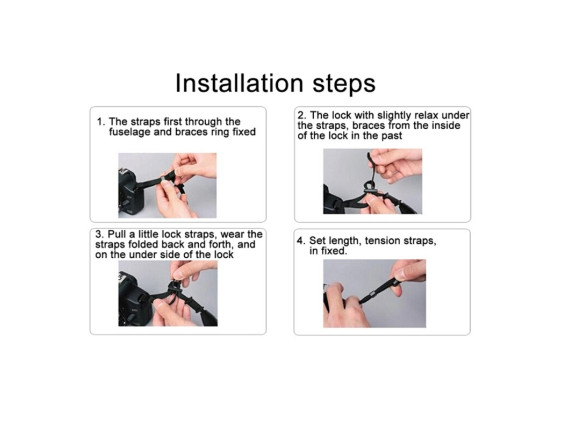 Installation steps

1. The straps first through the fuselage and braces ring fixed

2. The lock with slightly relax under the straps, braces from the inside of the lock in the past

3. Pull a little lock straps, wear the straps folded back and forth, and on the under side of the lock

4. Set length, tension straps, in fixed.