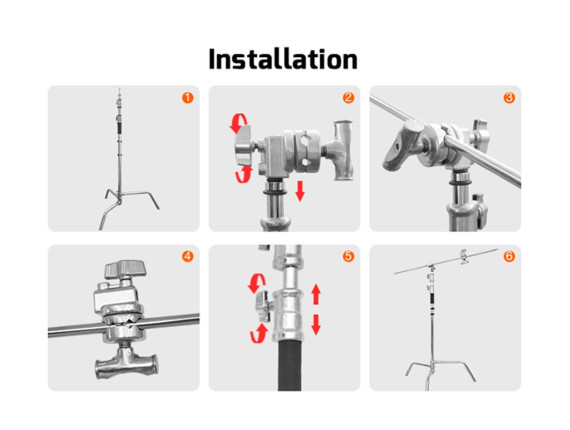 Installation

1

2

3

4

5

6